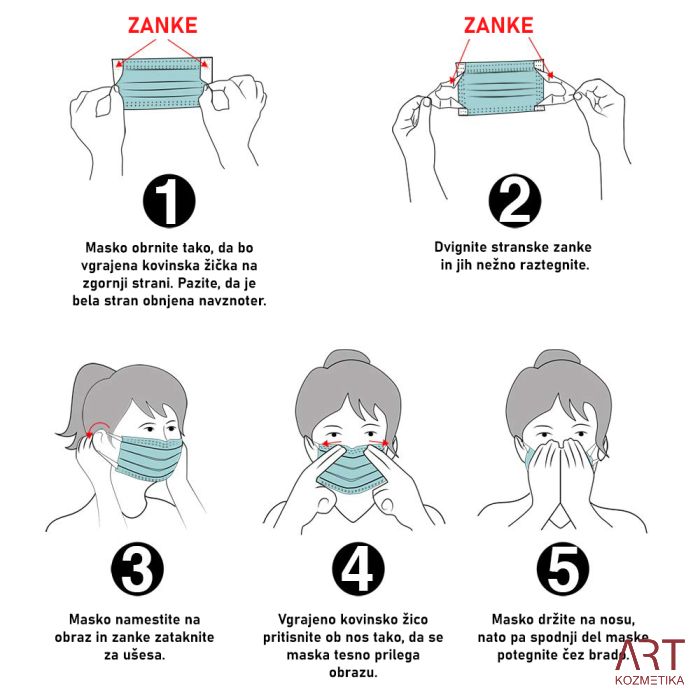 ZANKE

1

Masko obrnite tako, da bo vgrajena kovinska žička na zgornji strani. Pazite, da je bela stran obnjena navznoter.

ZANKE

2

Dvignite stranske zanke in jih nežno raztegnite.

3

Masko namestite na obraz in zanke zataknite za ušesa.

4

Vgrajeno kovinsko žico pritisnite ob nos tako, da se maska tesno prilega obrazu.

5

Masko držite na nosu, nato pa spodnji del maske potegnite čez brado.

ART
KOZMETIKA